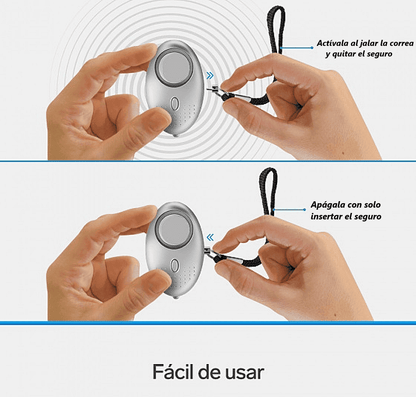 Actívala al jalar la correa y quitar el seguro

Apágala con solo insertar el seguro

Fácil de usar