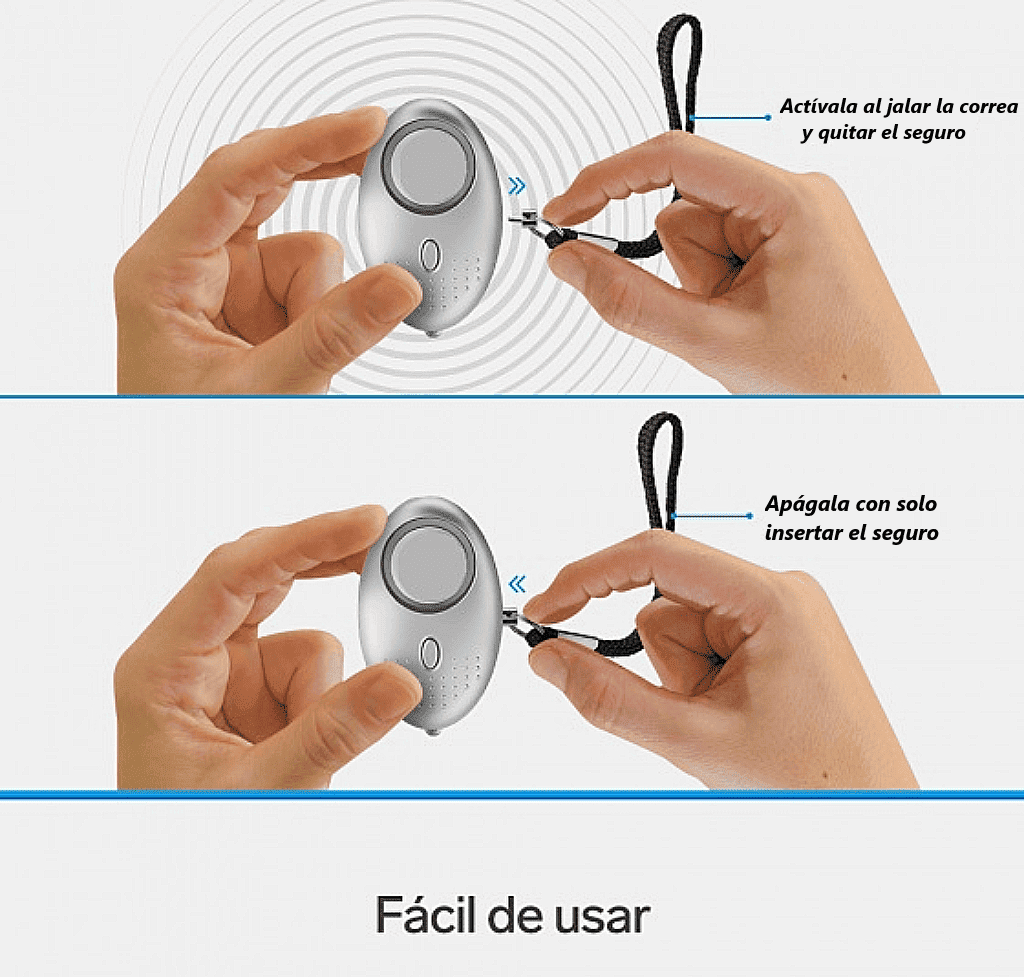 Actívala al jalar la correa y quitar el seguro

Apágala con solo insertar el seguro

Fácil de usar